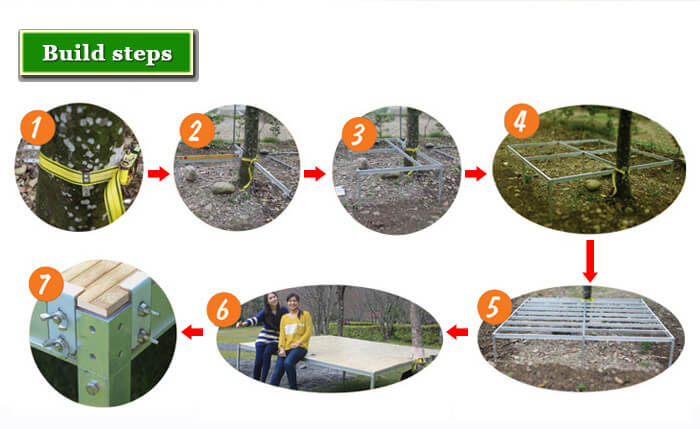 Build steps

1
2
3
4
5
6
7